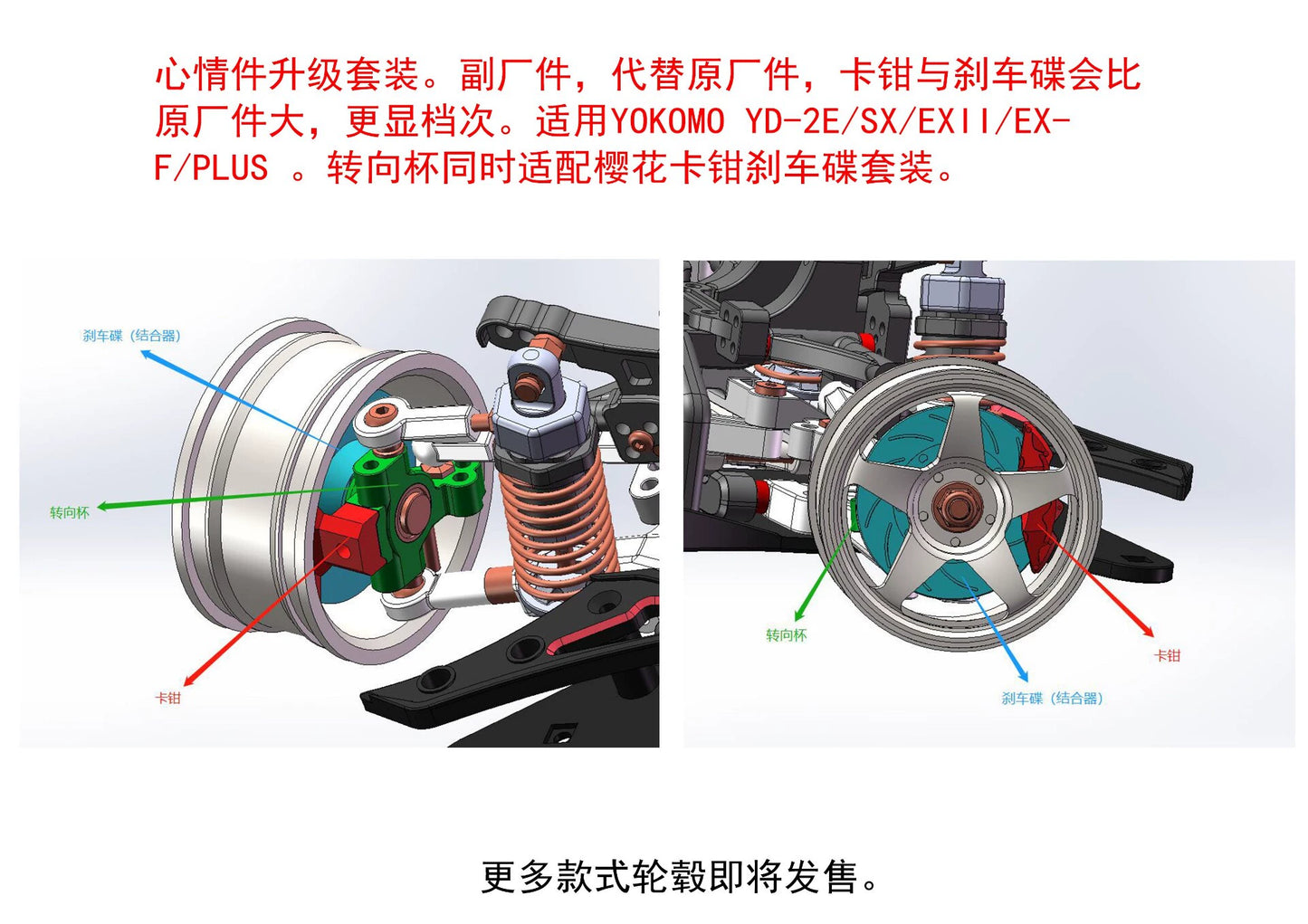 心情件升级套装。副厂件，代替原厂件，卡钳与刹车碟会比原厂件大，更显档次。适用YOKOMO YD-2E/SX/EXII/EX-F/PLUS 。转向杯同时适配樱花卡钳刹车碟套装。

刹车碟（结合器）

转向杯

卡钳

转向杯

卡钳

刹车碟（结合器）

更多款式轮毂即将发售。